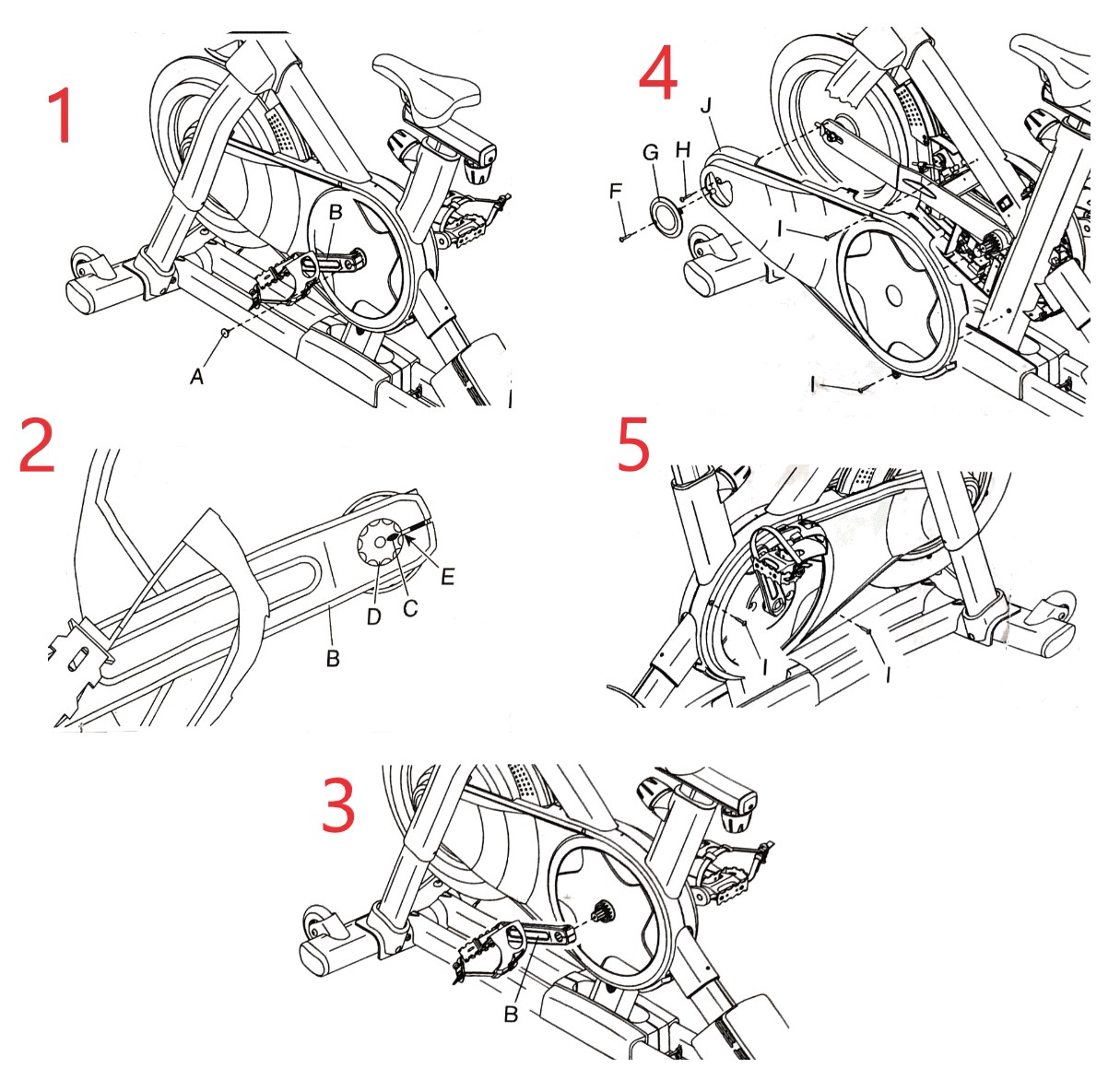 1
B
A

4
J
G
H
F
I
I

2
E
D
C
B

5
I
I

3
B